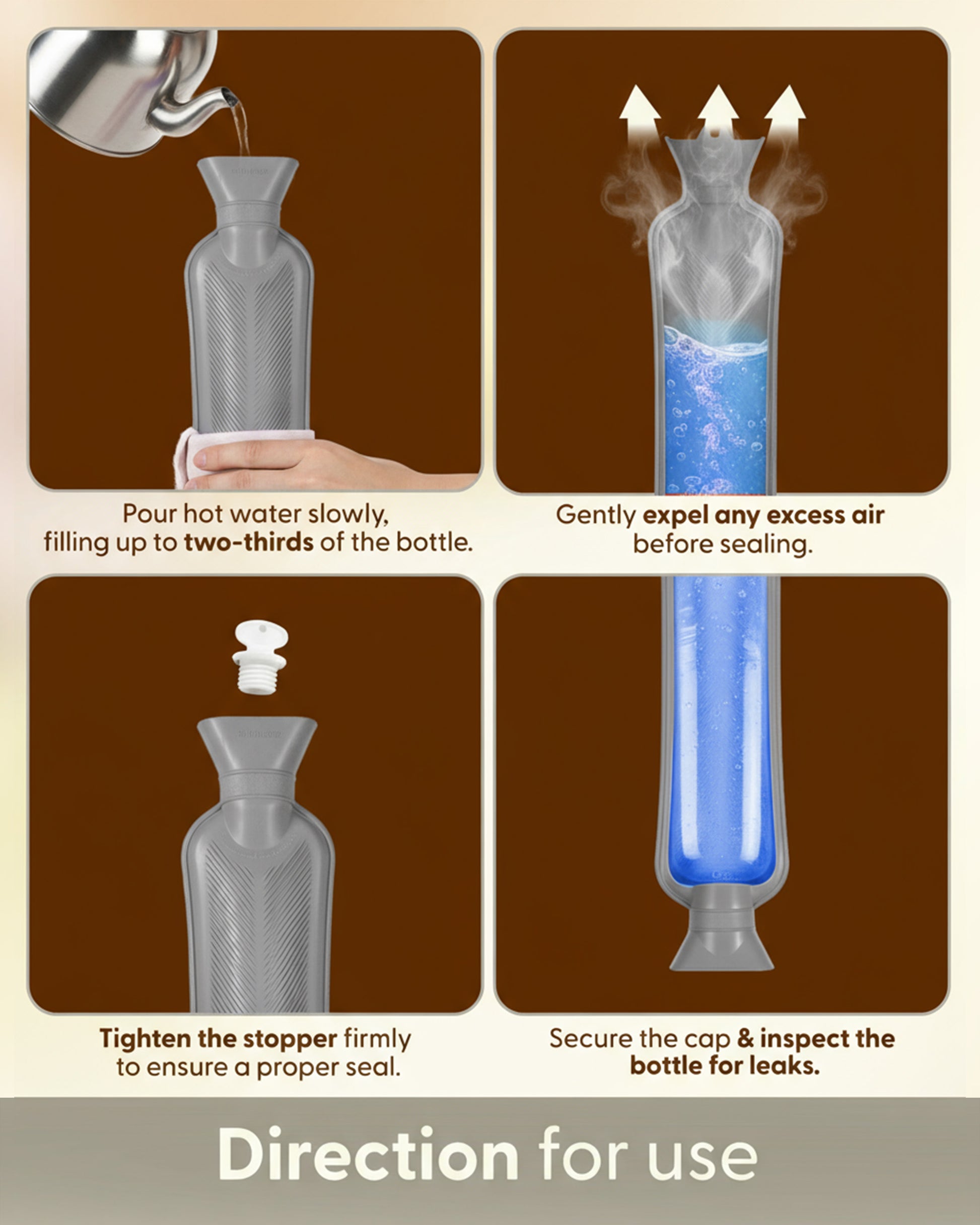 Pour hot water slowly, filling up to two-thirds of the bottle.

Gently expel any excess air before sealing.

Tighten the stopper firmly to ensure a proper seal.

Secure the cap & inspect the bottle for leaks.

Direction for use