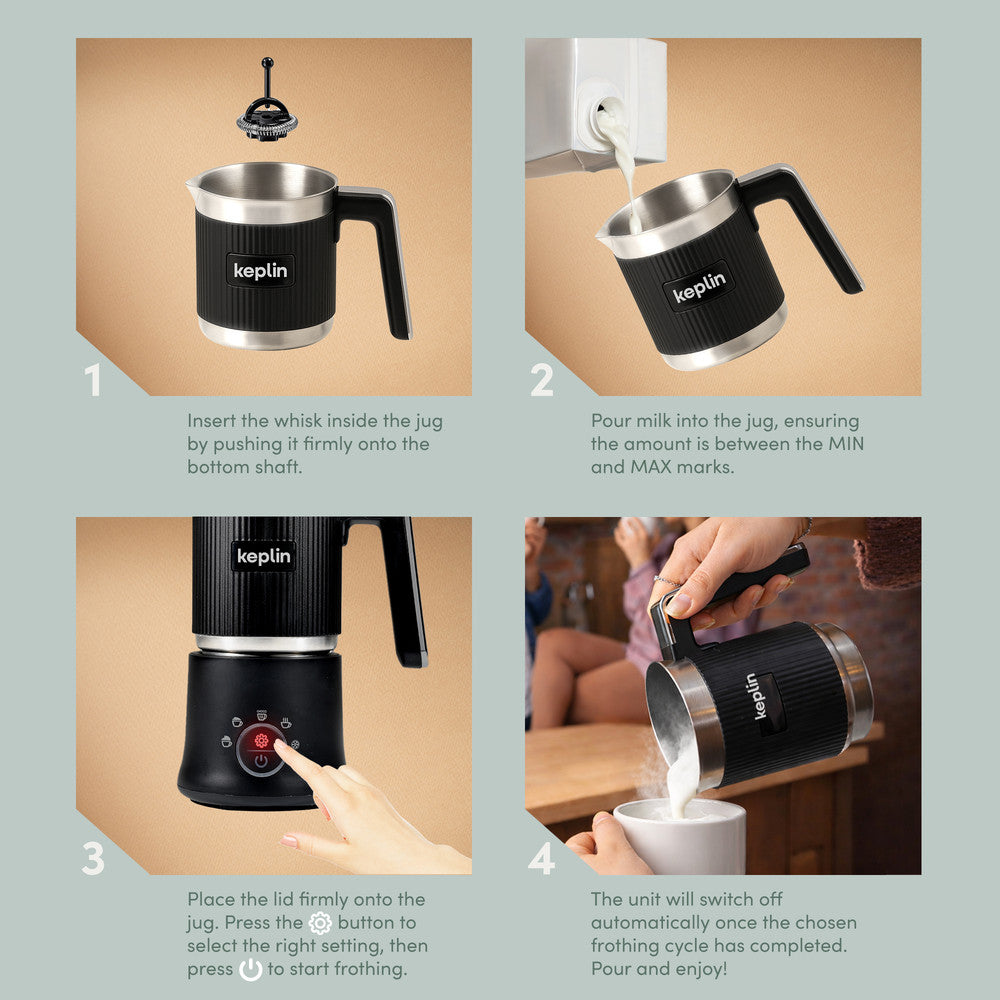 keplin

1

Insert the whisk inside the jug by pushing it firmly onto the bottom shaft.

keplin

2

Pour milk into the jug, ensuring the amount is between the MIN and MAX marks.

keplin

3

Place the lid firmly onto the jug. Press the button to select the right setting, then press to start frothing.

keplin

4

The unit will switch off automatically once the chosen frothing cycle has completed. Pour and enjoy!