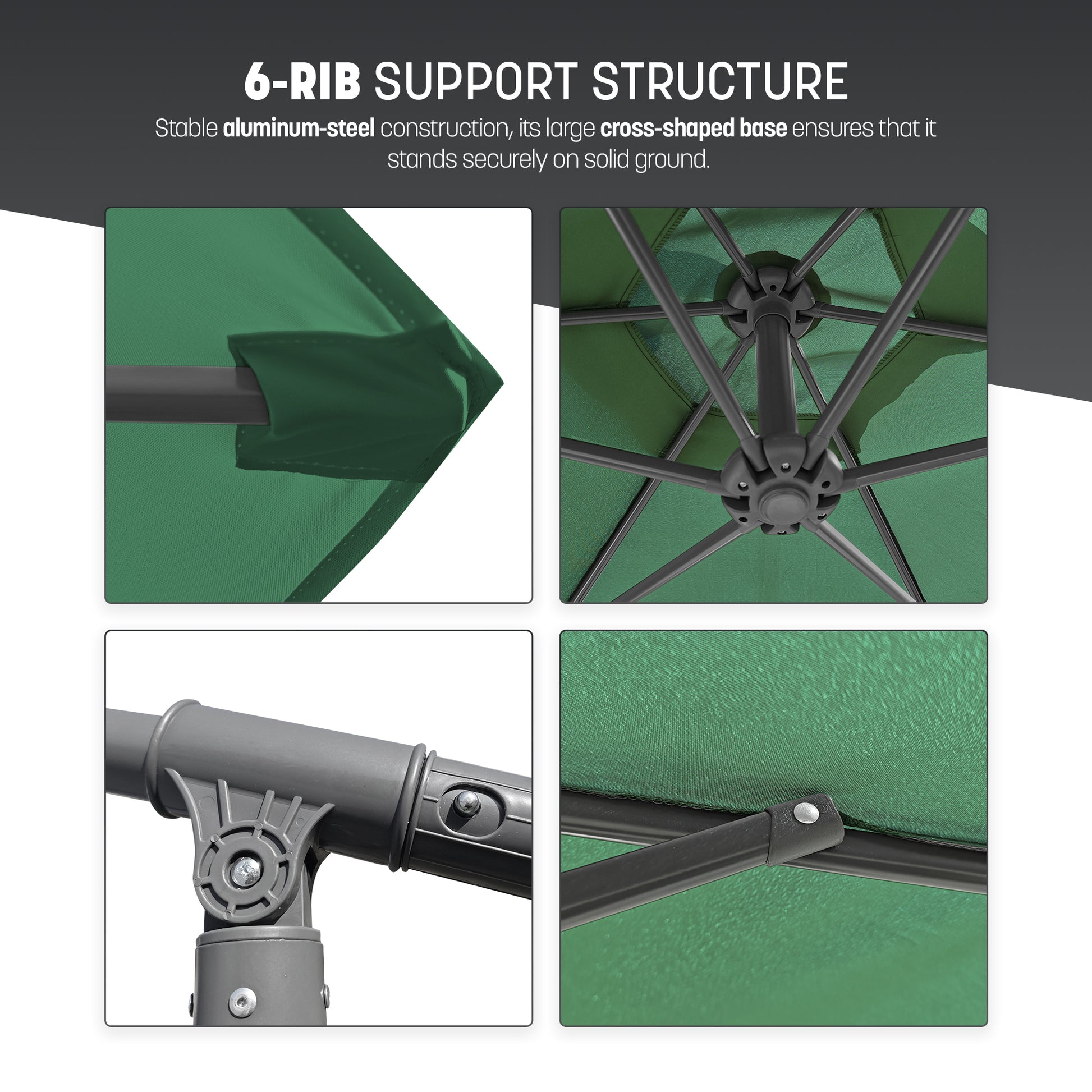 6-RIB SUPPORT STRUCTURE

Stable aluminum-steel construction, its large cross-shaped base ensures that it stands securely on solid ground.