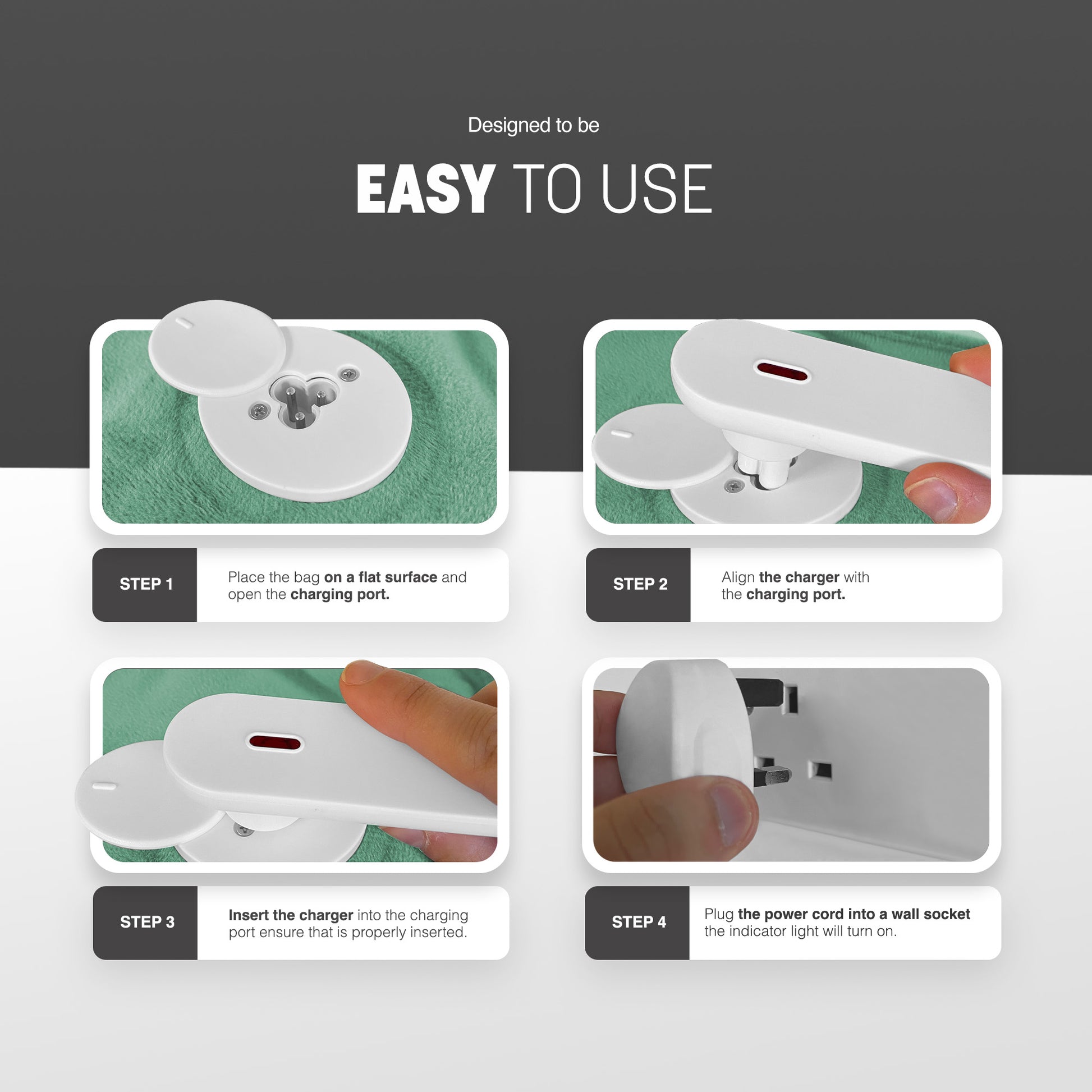 Designed to be

EASY TO USE

STEP 1

Place the bag on a flat surface and open the charging port.

STEP 2

Align the charger with the charging port.

STEP 3

Insert the charger into the charging port ensure that is properly inserted.

STEP 4

Plug the power cord into a wall socket the indicator light will turn on.