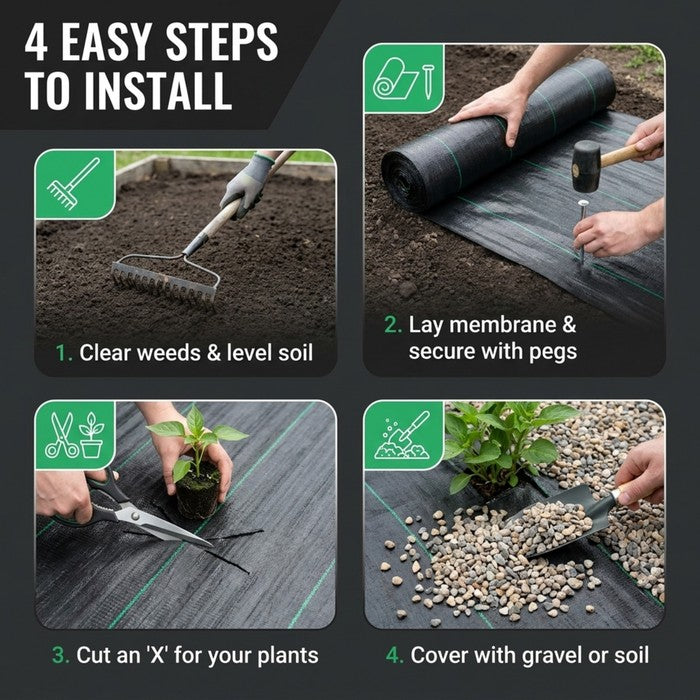 4 EASY STEPS TO INSTALL

1. Clear weeds & level soil

2. Lay membrane & secure with pegs

3. Cut an 'X' for your plants

4. Cover with gravel or soil