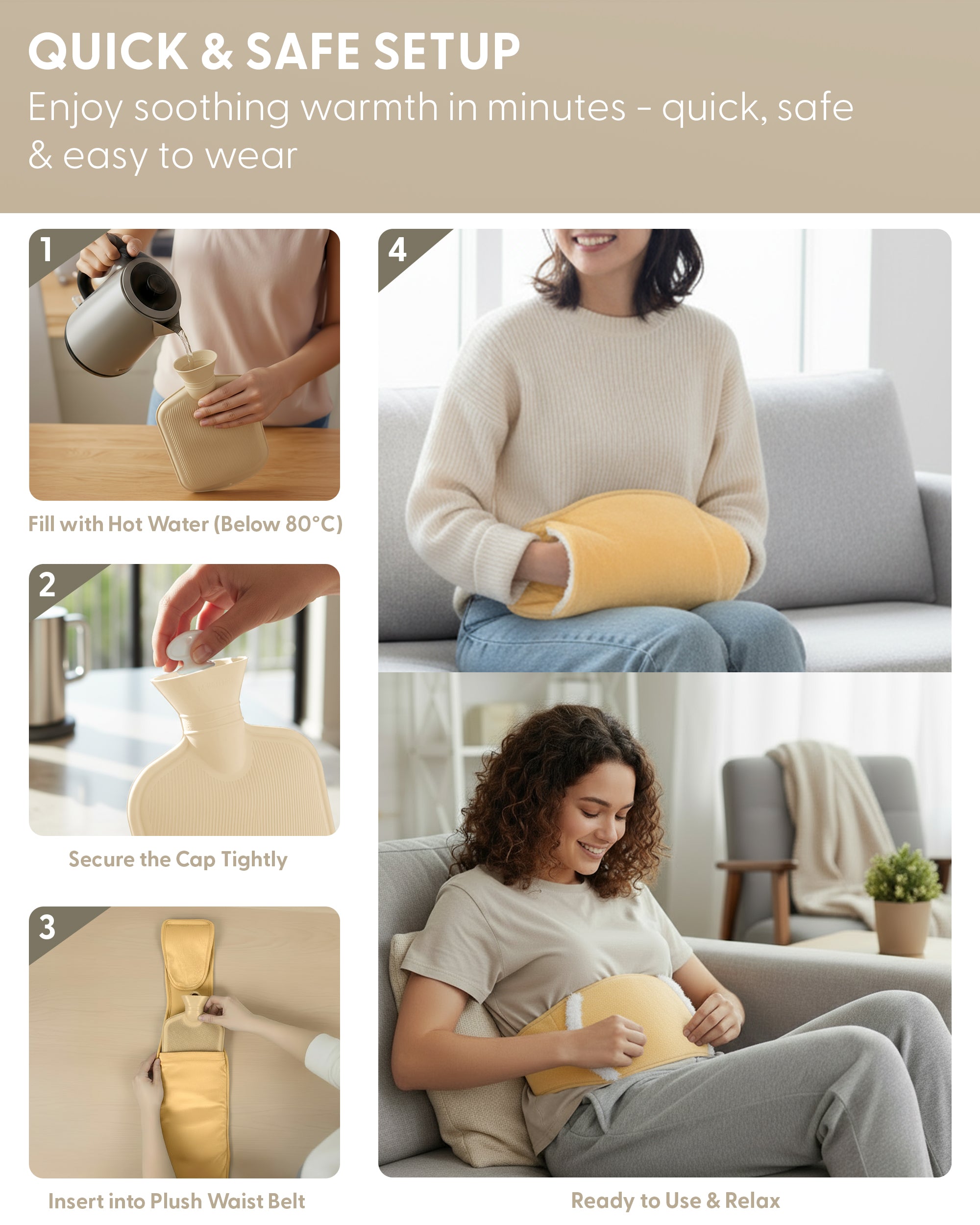 QUICK & SAFE SETUP

Enjoy soothing warmth in minutes - quick, safe & easy to wear

1

Fill with Hot Water (Below 80°C)

2

Secure the Cap Tightly

3

Insert into Plush Waist Belt

4

Ready to Use & Relax