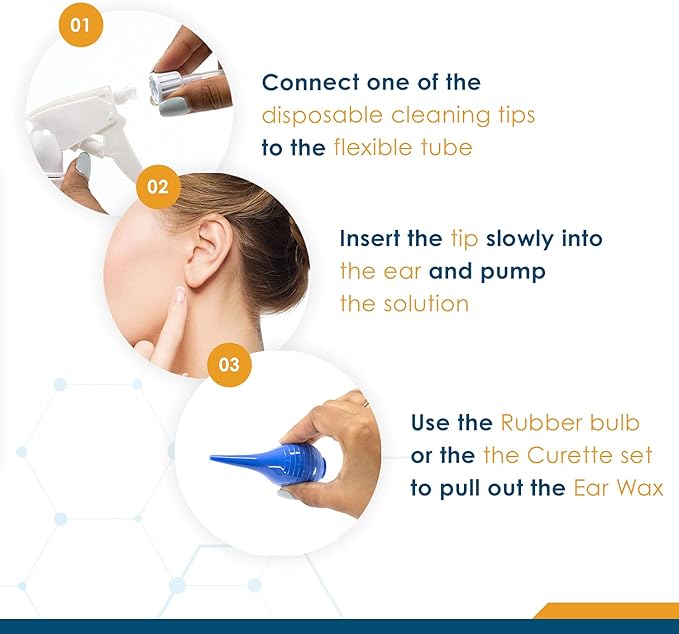 01

Connect one of the disposable cleaning tips to the flexible tube

02

Insert the tip slowly into the ear and pump the solution

03

Use the Rubber bulb or the the Curette set to pull out the Ear Wax