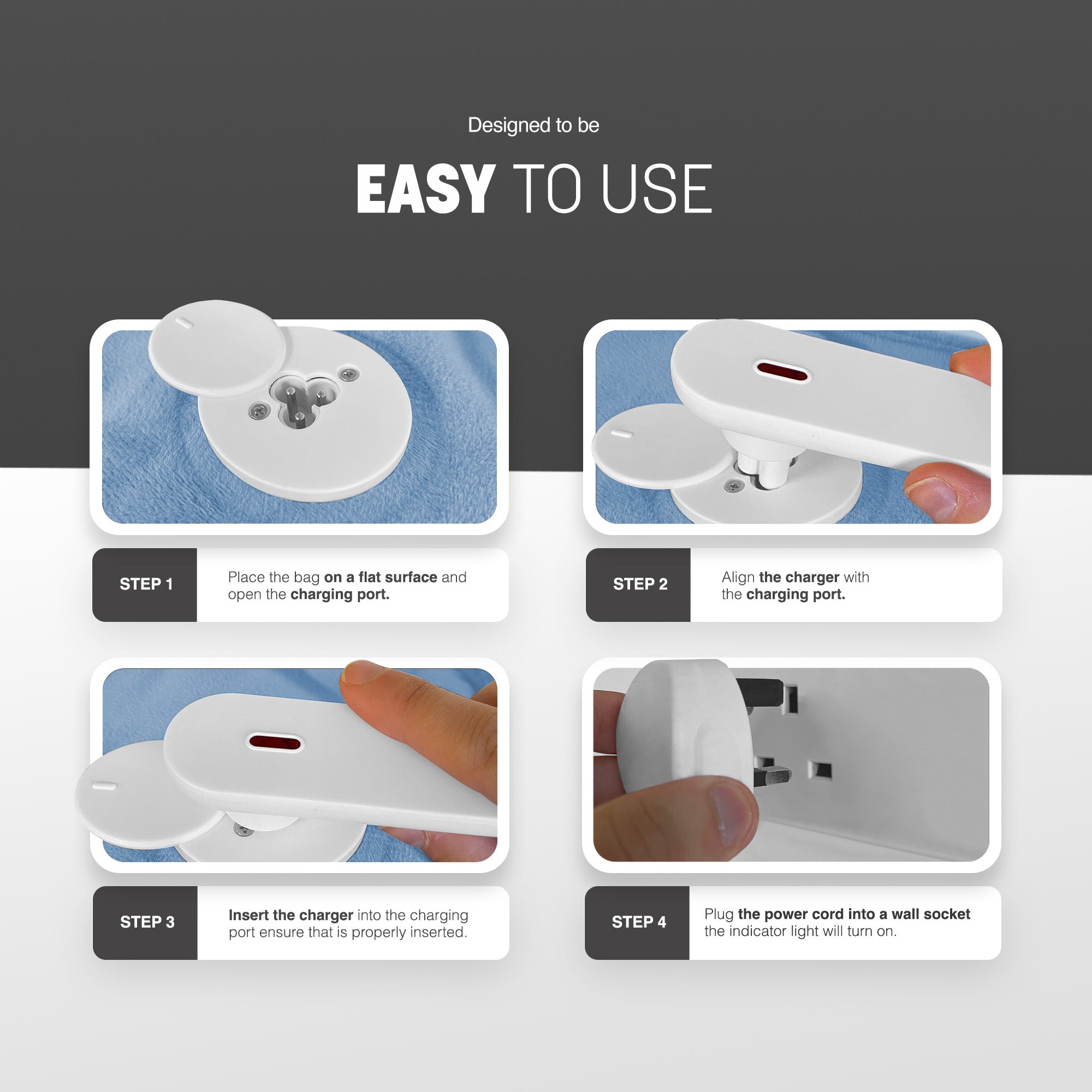 Designed to be

EASY TO USE

STEP 1

Place the bag on a flat surface and open the charging port.

STEP 2

Align the charger with the charging port.

STEP 3

Insert the charger into the charging port ensure that is properly inserted.

STEP 4

Plug the power cord into a wall socket the indicator light will turn on.