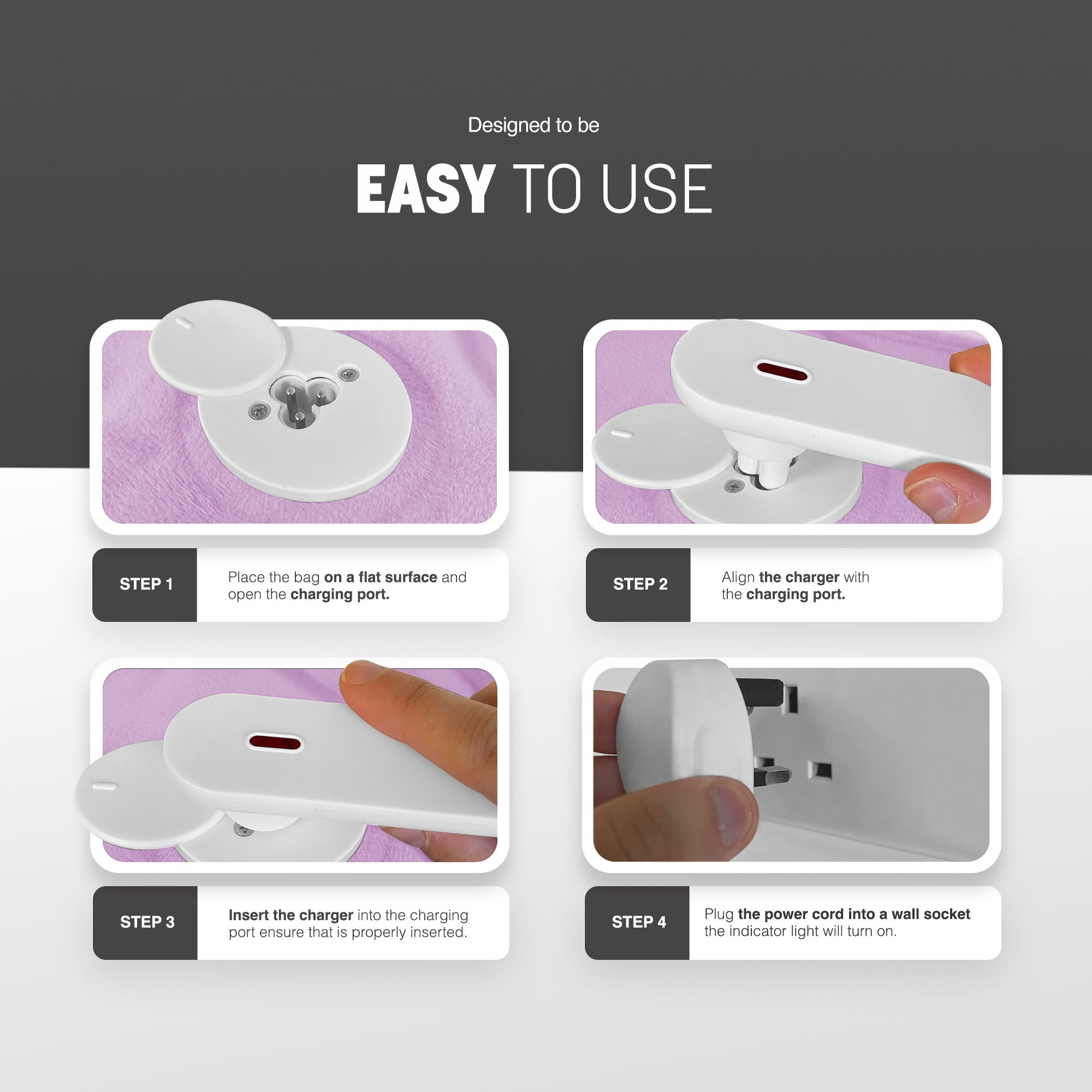 Designed to be

EASY TO USE

STEP 1

Place the bag on a flat surface and open the charging port.

STEP 2

Align the charger with the charging port.

STEP 3

Insert the charger into the charging port ensure that is properly inserted.

STEP 4

Plug the power cord into a wall socket the indicator light will turn on.