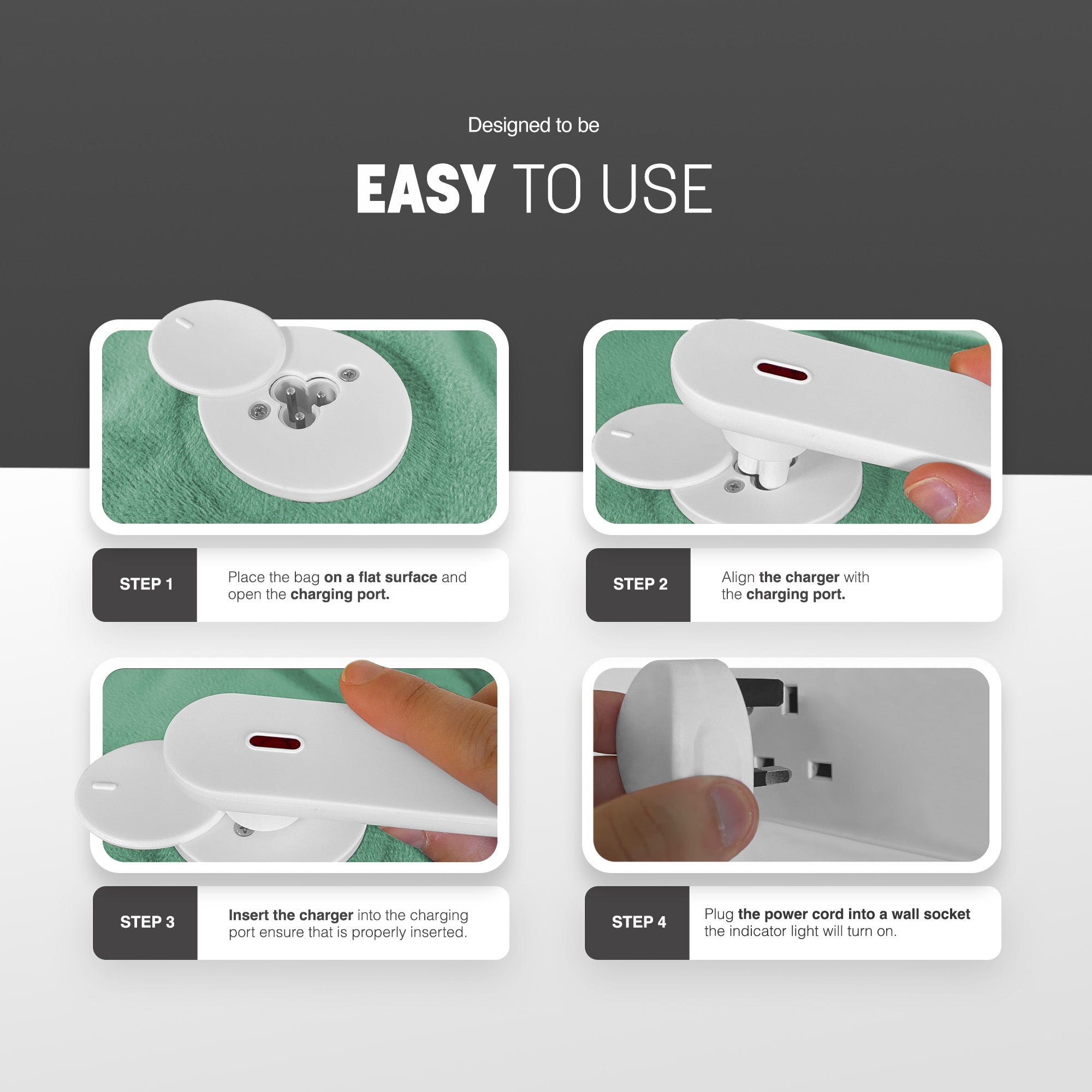 Designed to be

EASY TO USE

STEP 1

Place the bag on a flat surface and open the charging port.

STEP 2

Align the charger with the charging port.

STEP 3

Insert the charger into the charging port ensure that is properly inserted.

STEP 4

Plug the power cord into a wall socket the indicator light will turn on.