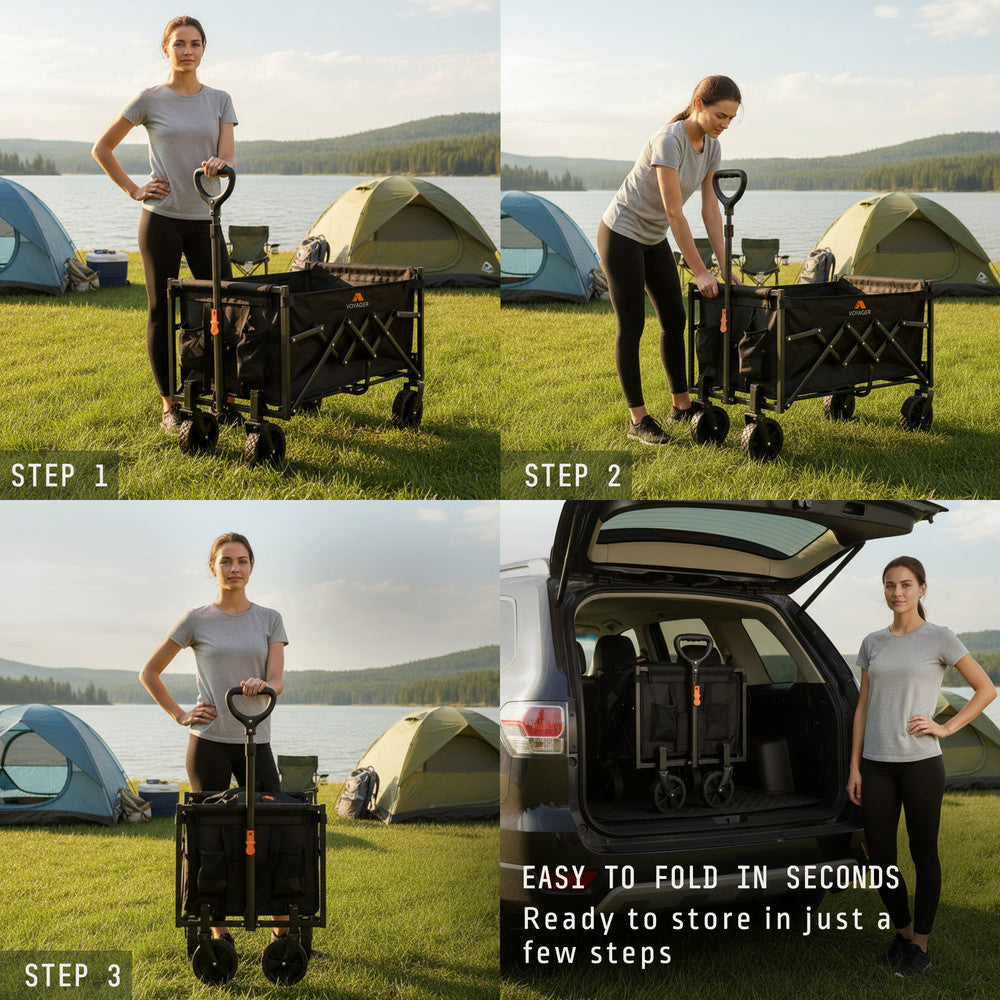 VOYAGER

STEP 1

VOYAGER

STEP 2

STEP 3

EASY TO FOLD IN SECONDS
Ready to store in just a few steps