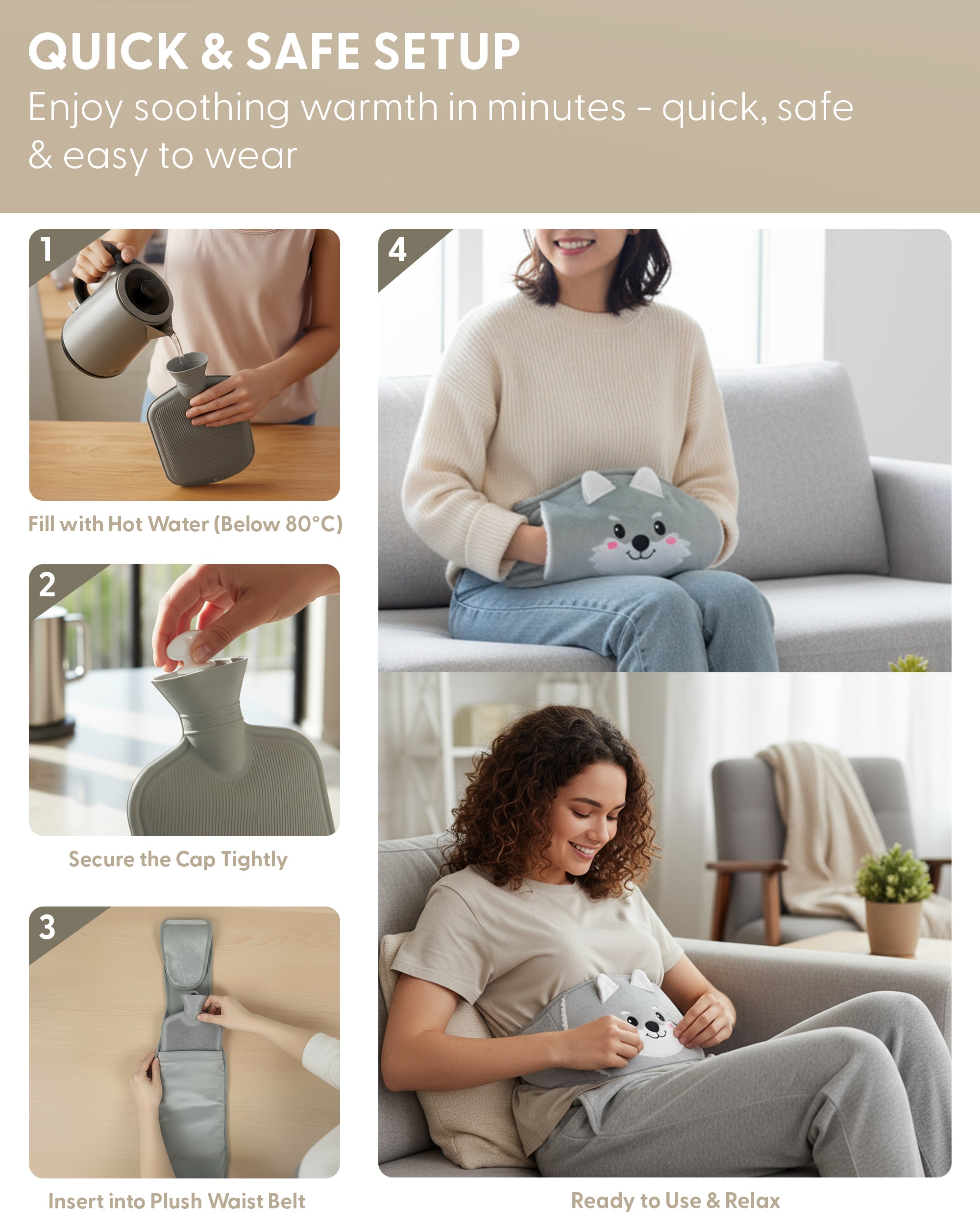 QUICK & SAFE SETUP

Enjoy soothing warmth in minutes - quick, safe & easy to wear

1

Fill with Hot Water (Below 80°C)

2

Secure the Cap Tightly

3

Insert into Plush Waist Belt

4

Ready to Use & Relax