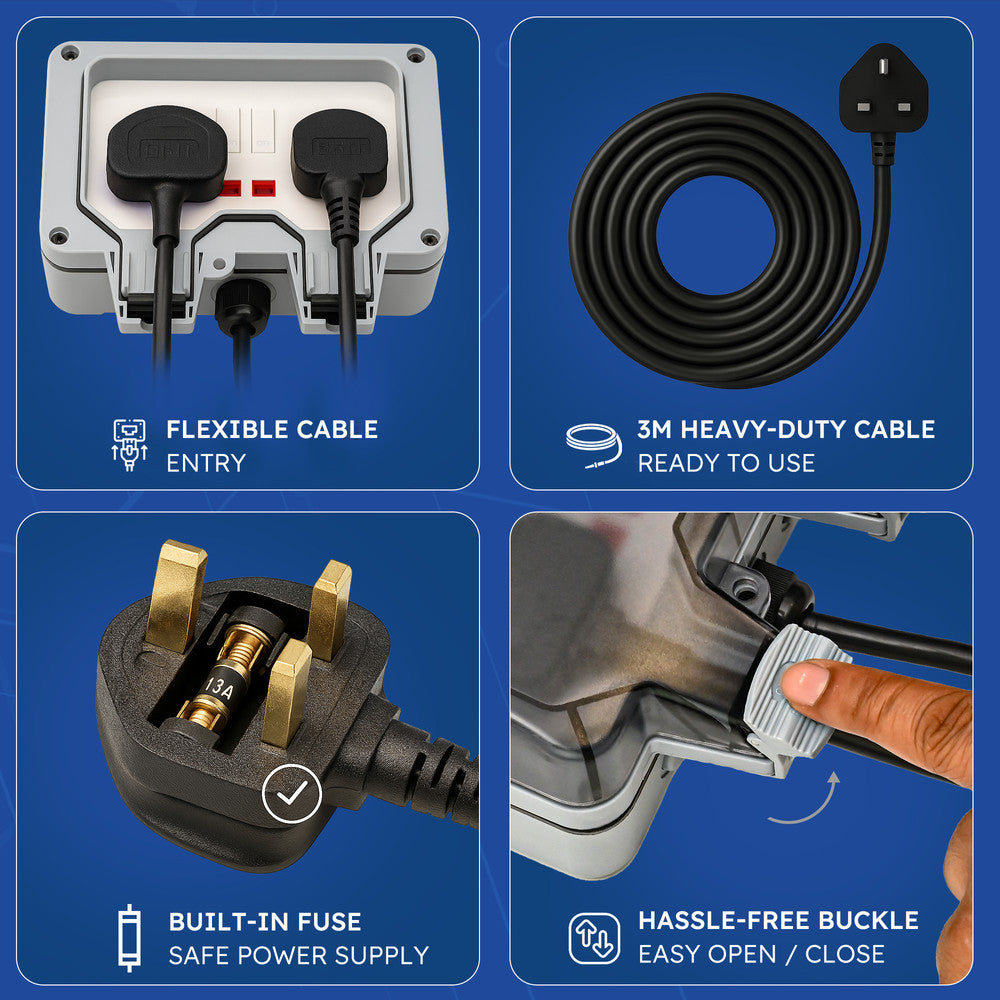 FLEXIBLE CABLE
ENTRY

3M HEAVY-DUTY CABLE
READY TO USE

13A

BUILT-IN FUSE
SAFE POWER SUPPLY

HASSLE-FREE BUCKLE
EASY OPEN / CLOSE