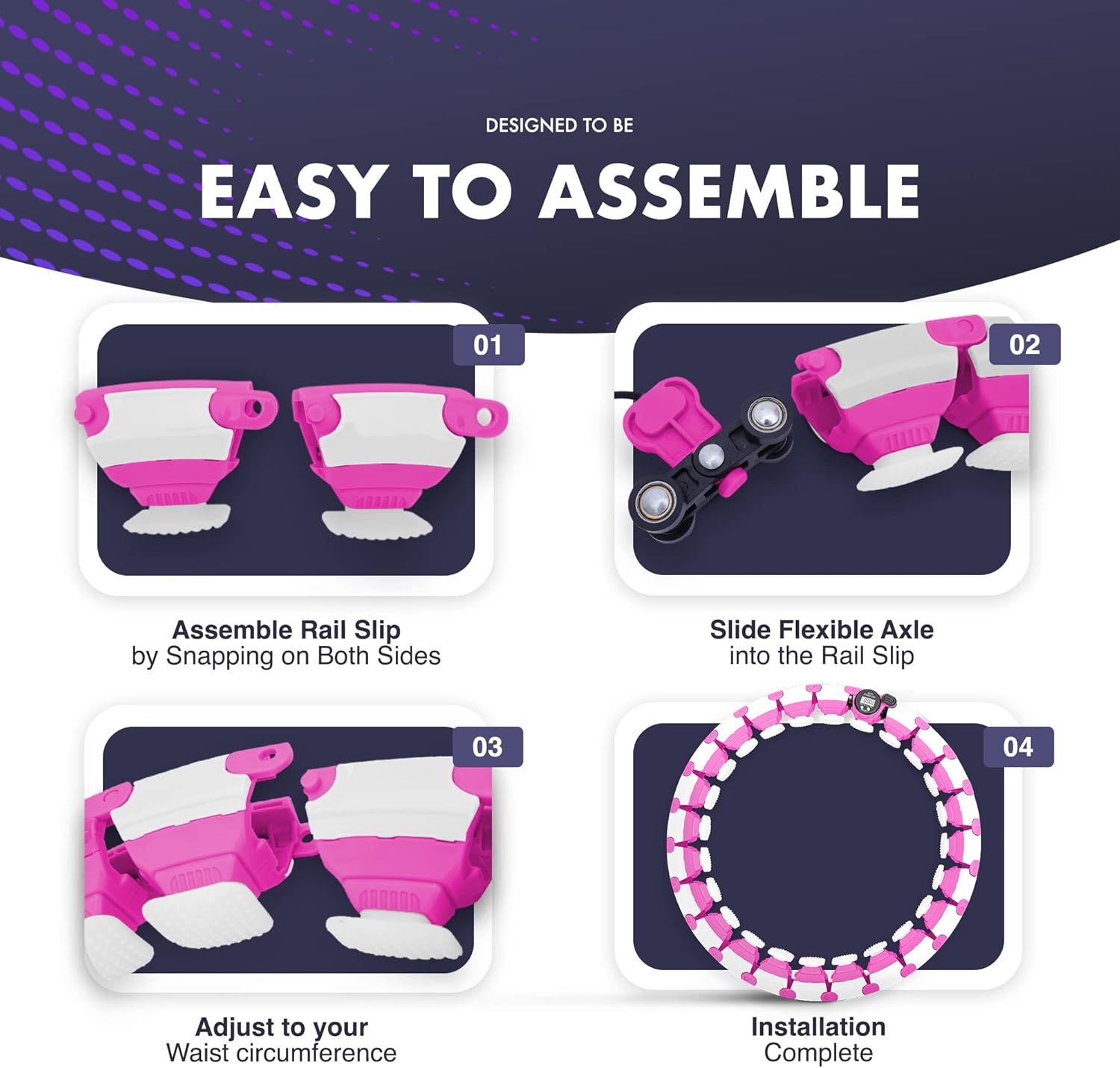 DESIGNED TO BE

EASY TO ASSEMBLE

01

Assemble Rail Slip
by Snapping on Both Sides

02

Slide Flexible Axle
into the Rail Slip

03

Adjust to your
Waist circumference

04

Installation
Complete