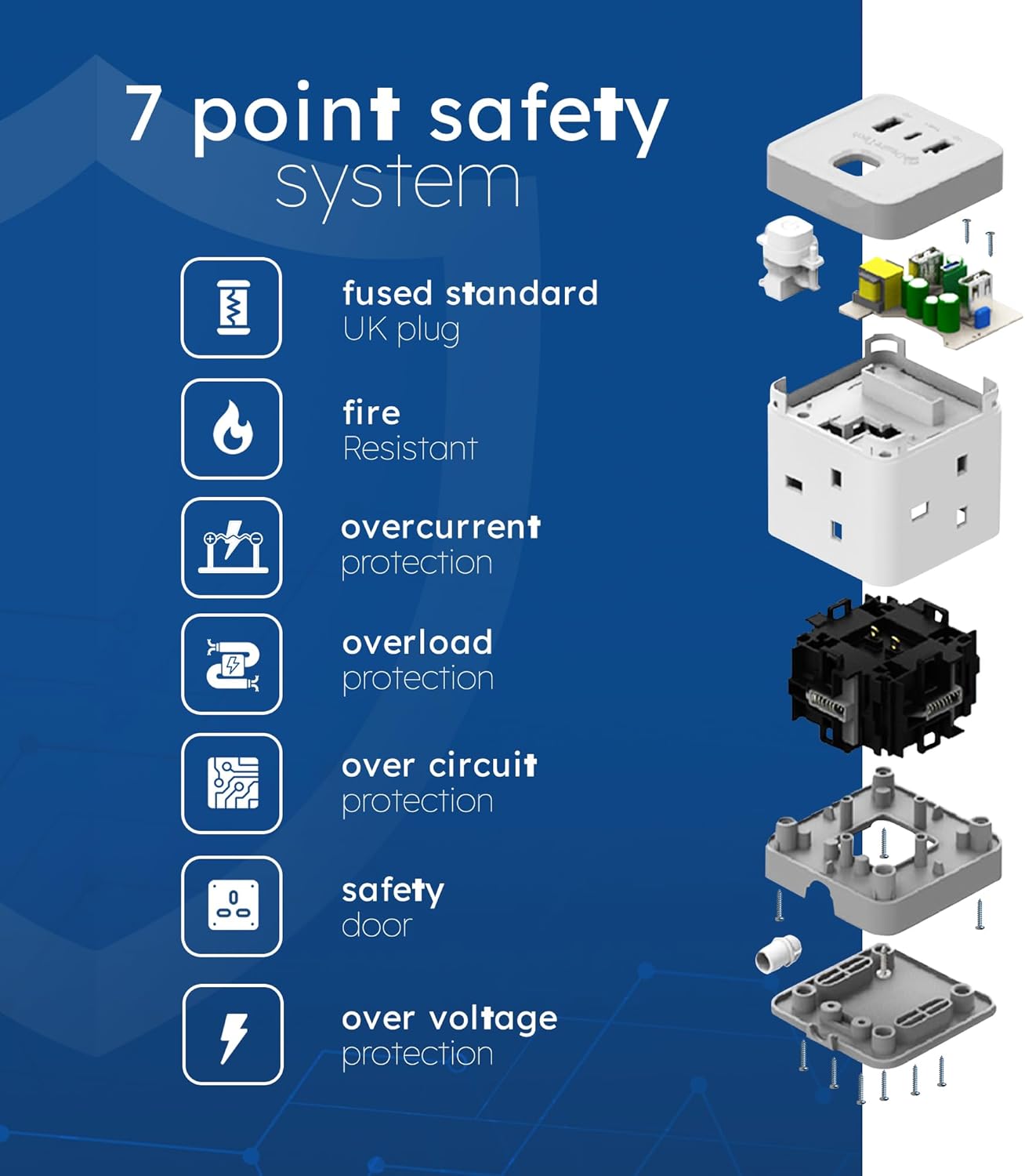 7 point safety
system

fused standard
UK plug

fire
Resistant

overcurrent
protection

overload
protection

over circuit
protection

safety
door

over voltage
protection